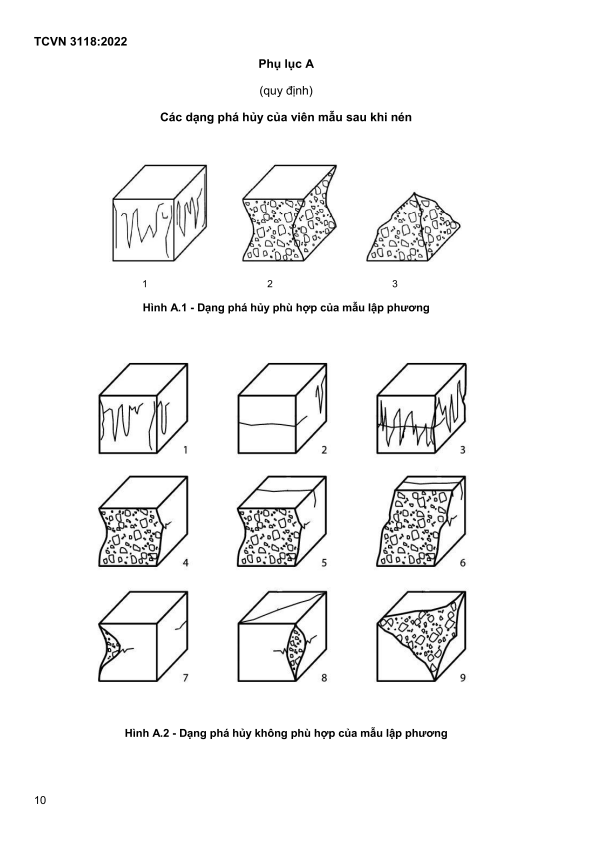 TCVN 3118:2022

Phụ lục A

(quy định)

Các dạng phá hủy của viên mẫu sau khi nén

1 2 3

Hình A.1 - Dạng phá hủy phù hợp của mẫu lập phương

1 2 3

4 5 6

7 8 9

Hình A.2 - Dạng phá hủy không phù hợp của mẫu lập phương

10