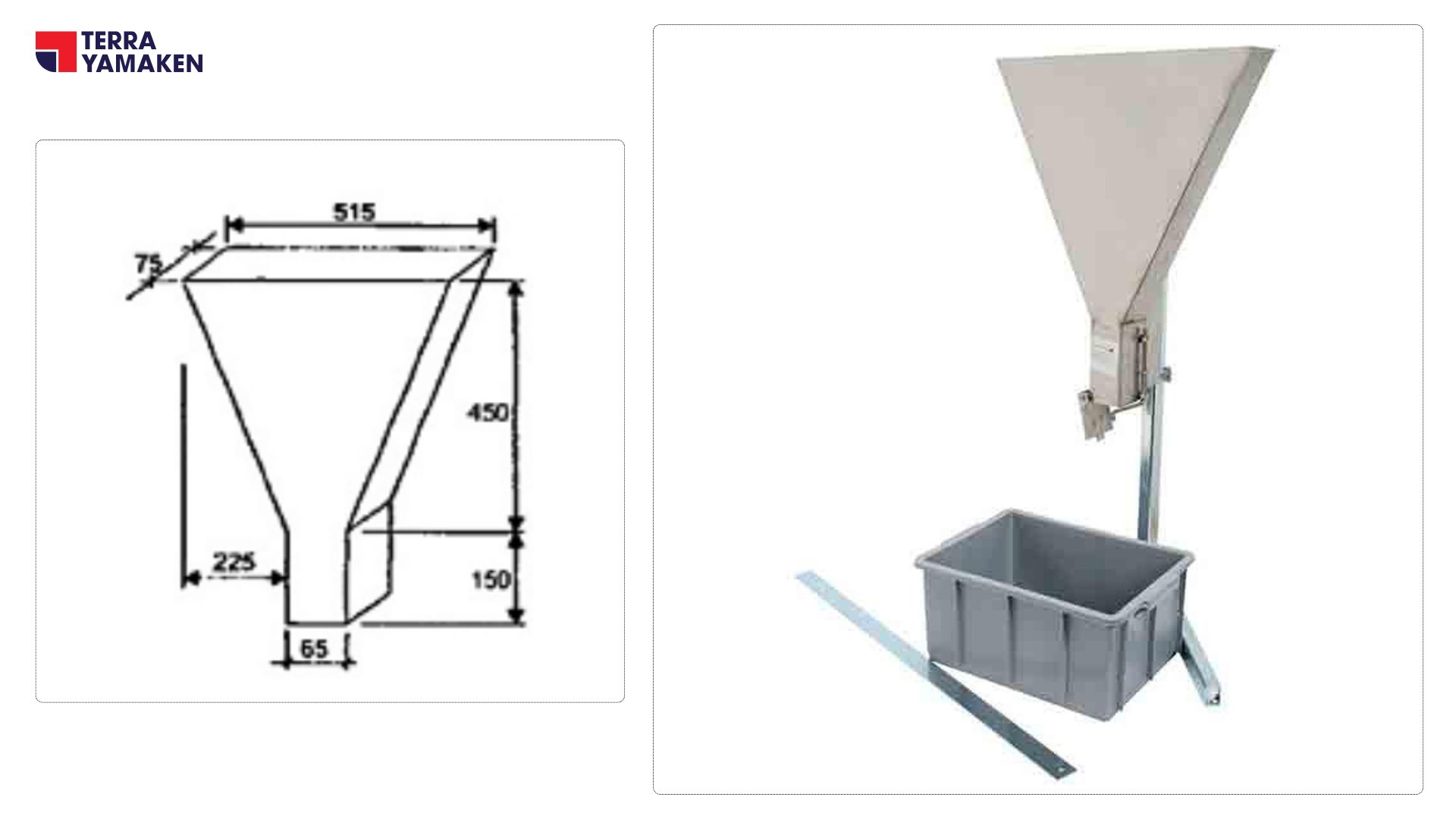 TERRA
YAMAKEN

515
75
450
225
150
65